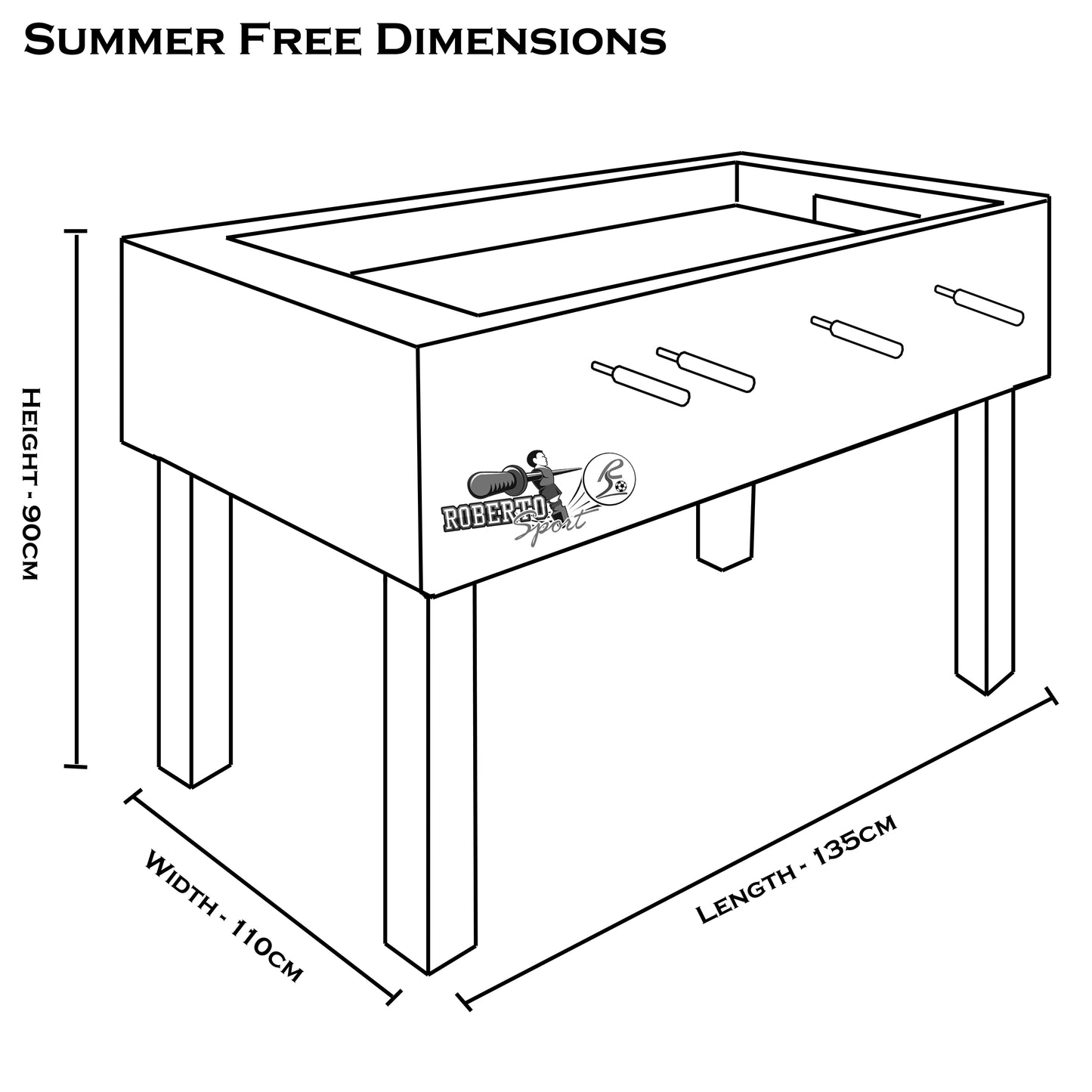 Summer Free Dimensions

Height - 90cm

ROBERTO Sport

RS

Width - 110cm

Length - 135cm